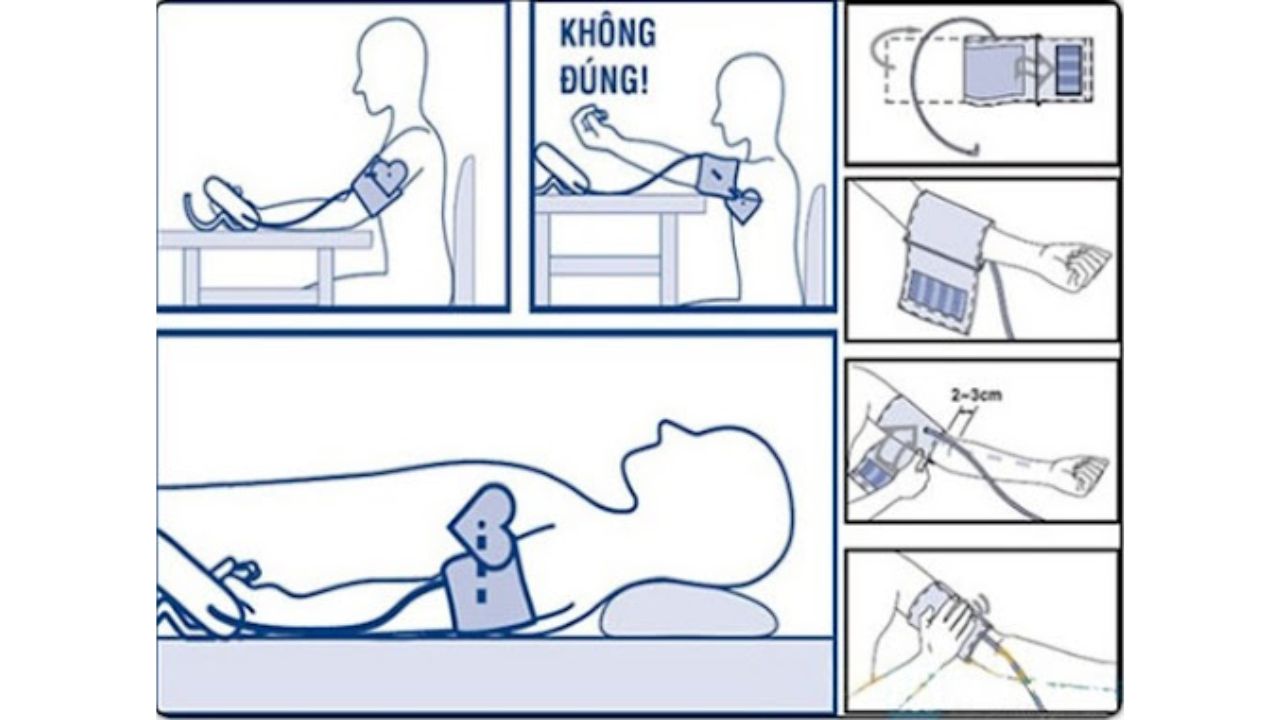 KHÔNG ĐÚNG!

2~3cm